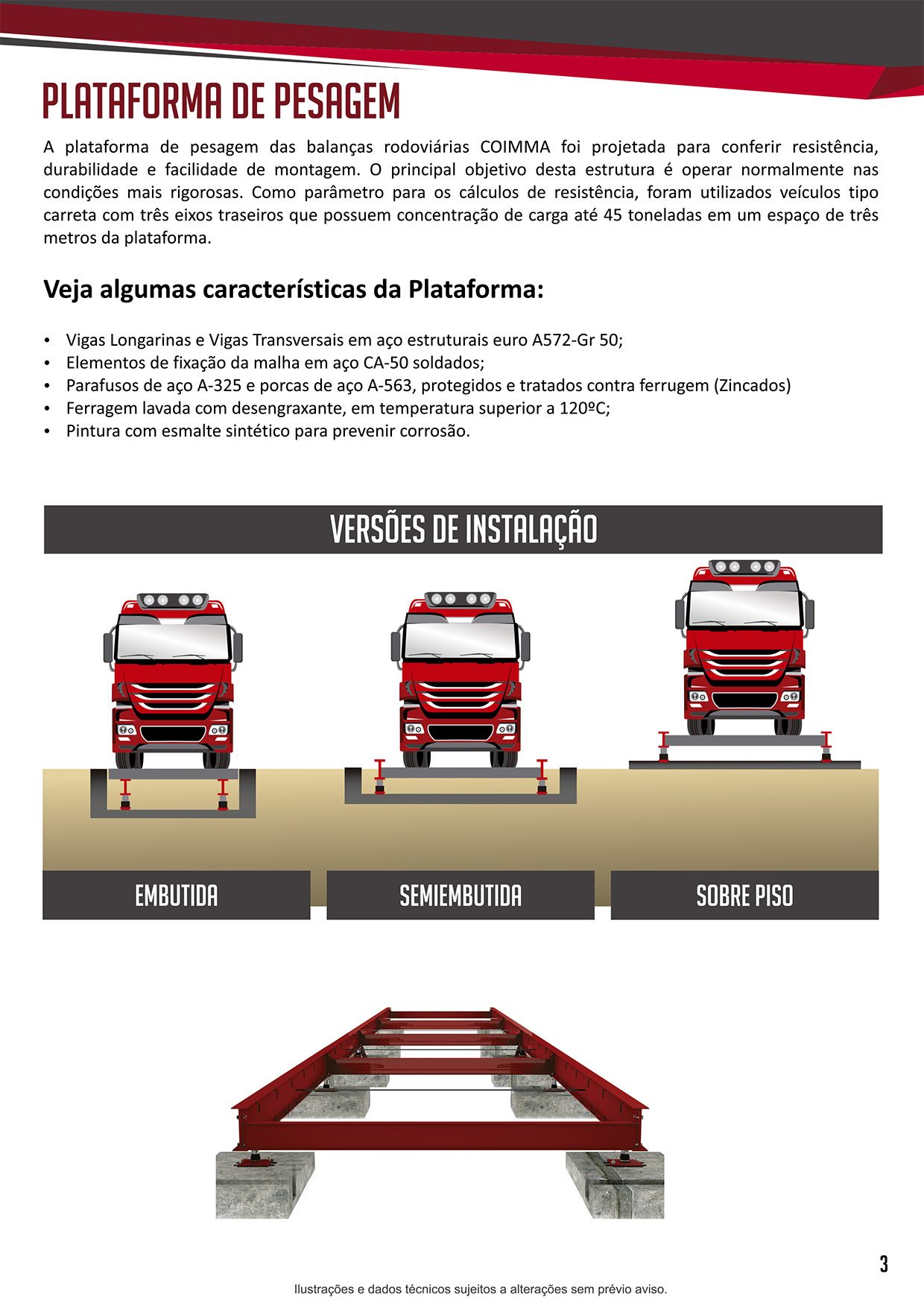 PLATAFORMA DE PESAGEM

A plataforma de pesagem das balanças rodoviárias COIMMA foi projetada para conferir resistência, durabilidade e facilidade de montagem. O principal objetivo desta estrutura é operar normalmente nas condições mais rigorosas. Como parâmetro para os cálculos de resistência, foram utilizados veículos tipo carreta com três eixos traseiros que possuem concentração de carga até 45 toneladas em um espaço de três metros da plataforma.

Veja algumas características da Plataforma:

• Vigas Longarinas e Vigas Transversais em aço estruturais euro A572-Gr 50;
• Elementos de fixação da malha em aço CA-50 soldados;
• Parafusos de aço A-325 e porcas de aço A-563, protegidos e tratados contra ferrugem (Zincados)
• Ferragem lavada com desengraxante, em temperatura superior a 120ºC;
• Pintura com esmalte sintético para prevenir corrosão.

VERSÕES DE INSTALAÇÃO

EMBUTIDA

SEMIEMBUTIDA

SOBRE PISO

3

Ilustrações e dados técnicos sujeitos a alterações sem prévio aviso.